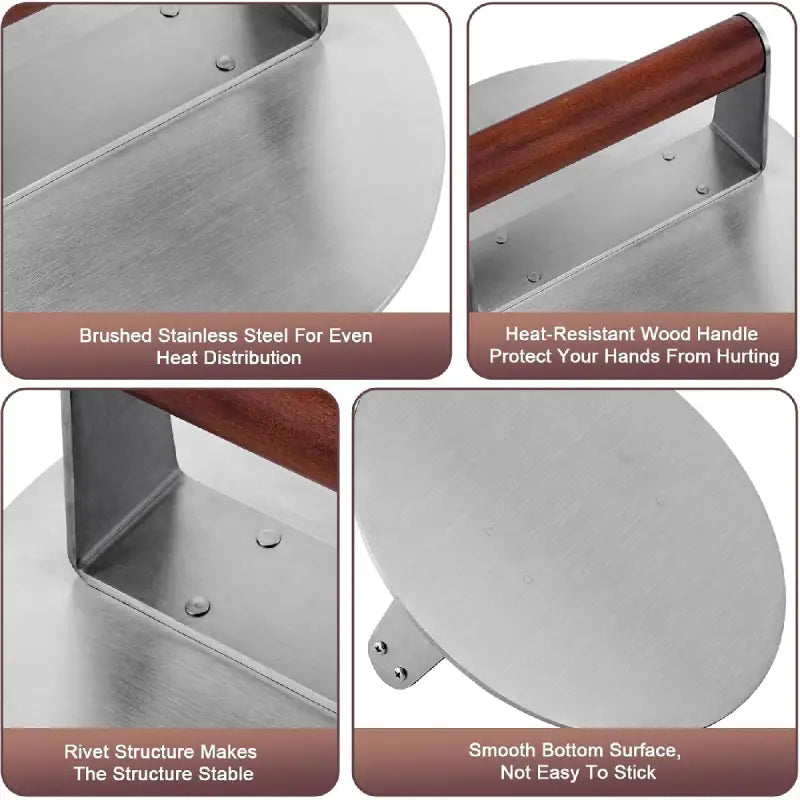 Brushed Stainless Steel For Even Heat Distribution

Heat-Resistant Wood Handle Protect Your Hands From Hurting

Rivet Structure Makes The Structure Stable

Smooth Bottom Surface, Not Easy To Stick