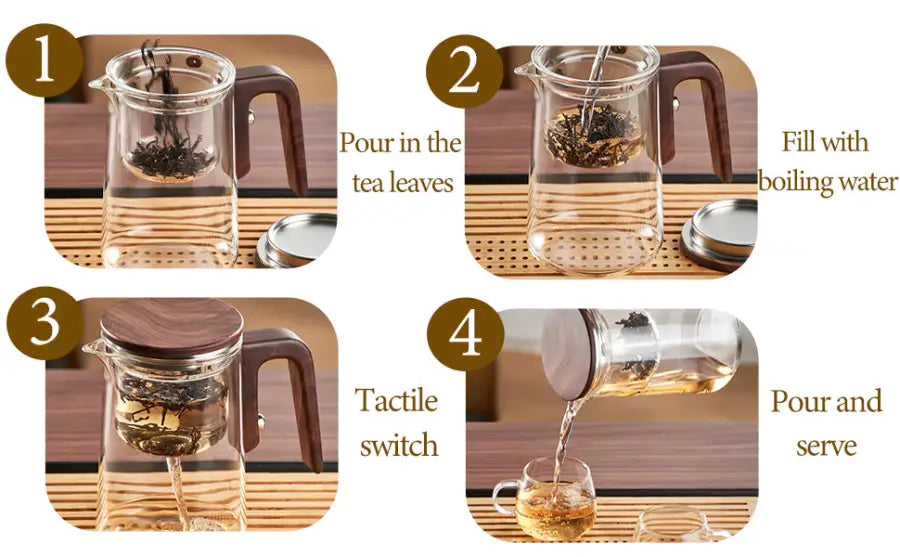 1

Pour in the tea leaves

2

Fill with boiling water

3

Tactile switch

4

Pour and serve