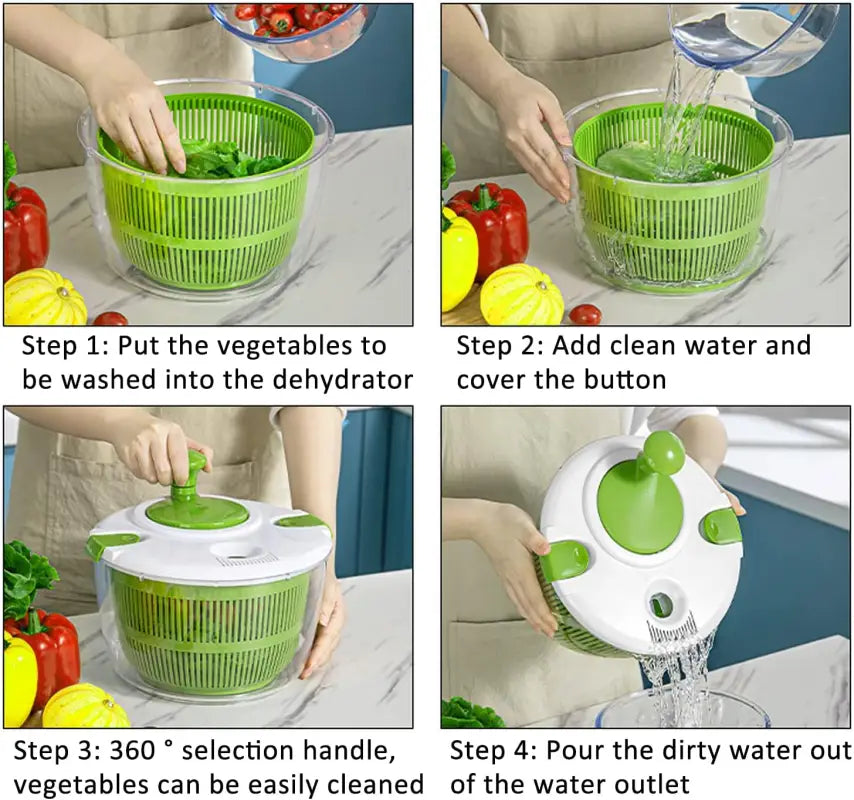 Step 1: Put the vegetables to be washed into the dehydrator

Step 2: Add clean water and cover the button

Step 3: 360 ° selection handle, vegetables can be easily cleaned

Step 4: Pour the dirty water out of the water outlet