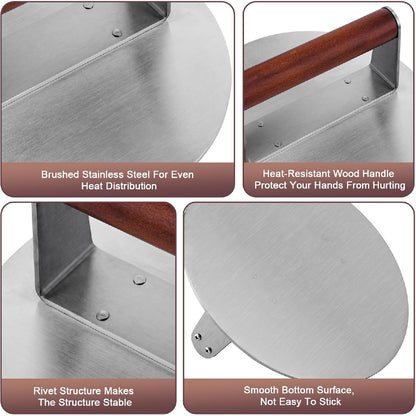 Brushed Stainless Steel For Even Heat Distribution

Heat-Resistant Wood Handle Protect Your Hands From Hurting

Rivet Structure Makes The Structure Stable

Smooth Bottom Surface, Not Easy To Stick