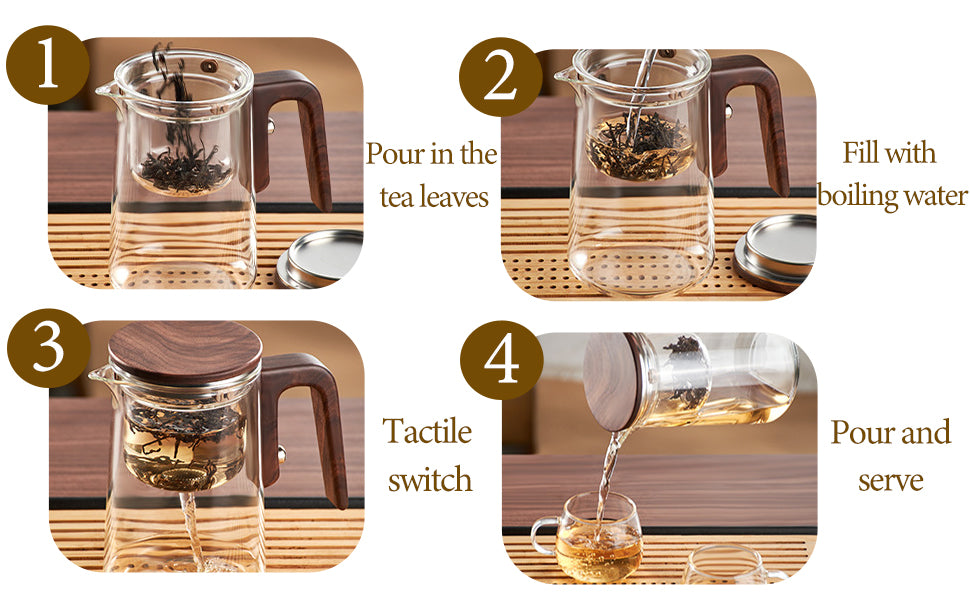 1

Pour in the tea leaves

2

Fill with boiling water

3

Tactile switch

4

Pour and serve