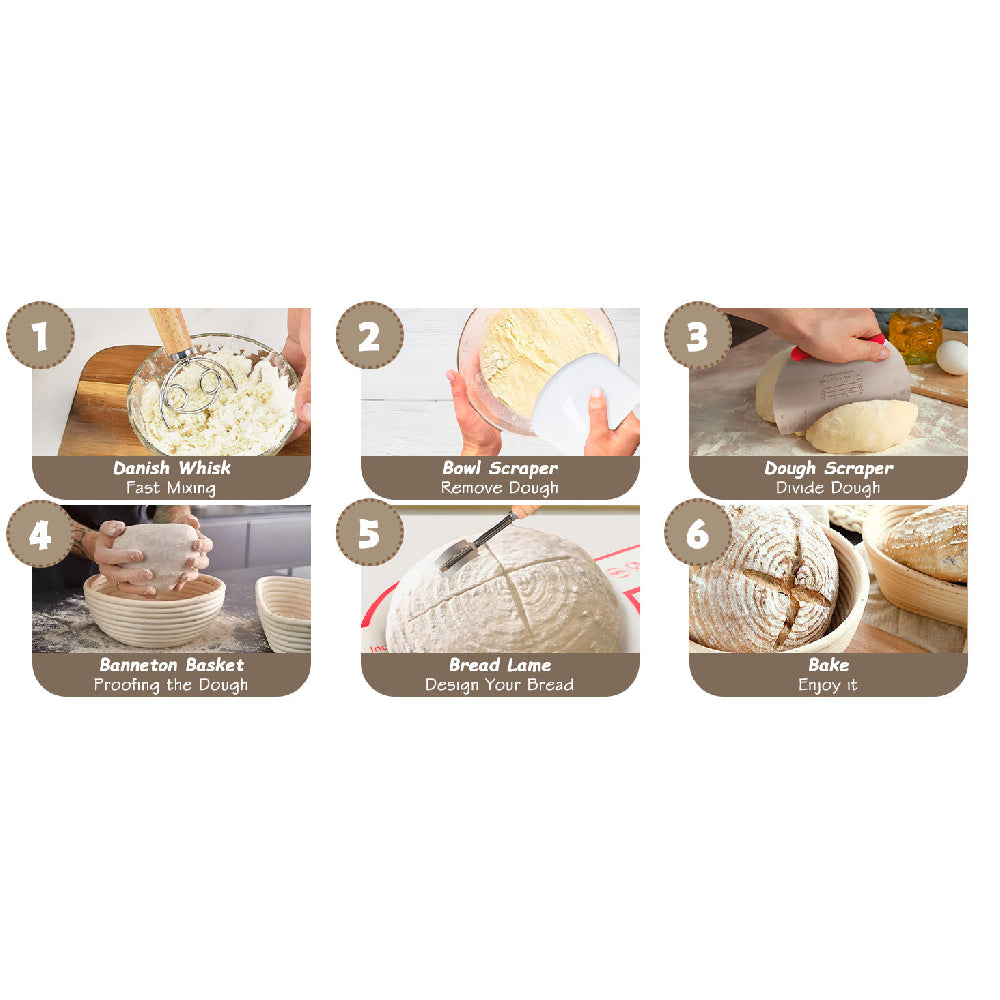 1
Danish Whisk
Fast Mixing

2
Bowl Scraper
Remove Dough

3
Dough Scraper
Divide Dough

4
Banneton Basket
Proofing the Dough

5
Bread Lame
Design Your Bread

6
Bake
Enjoy it