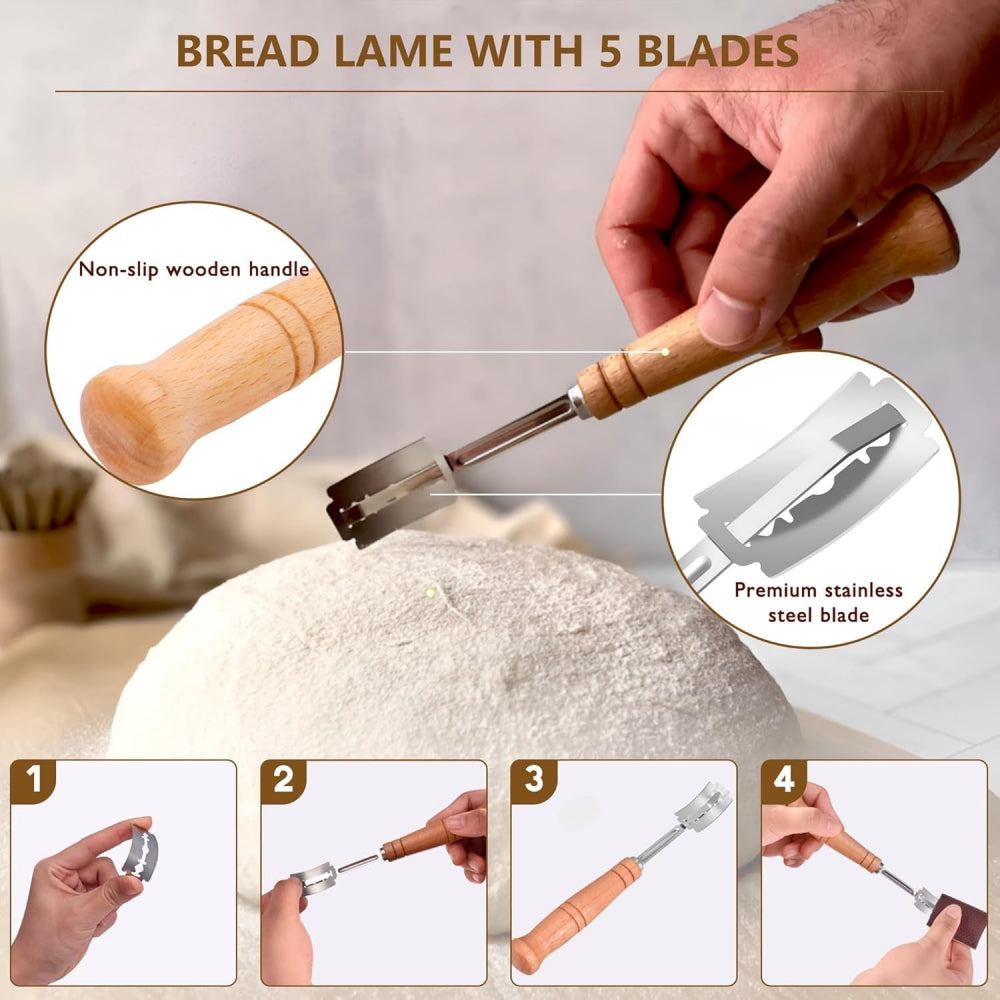 BREAD LAME WITH 5 BLADES

Non-slip wooden handle

Premium stainless steel blade

1

2

3

4