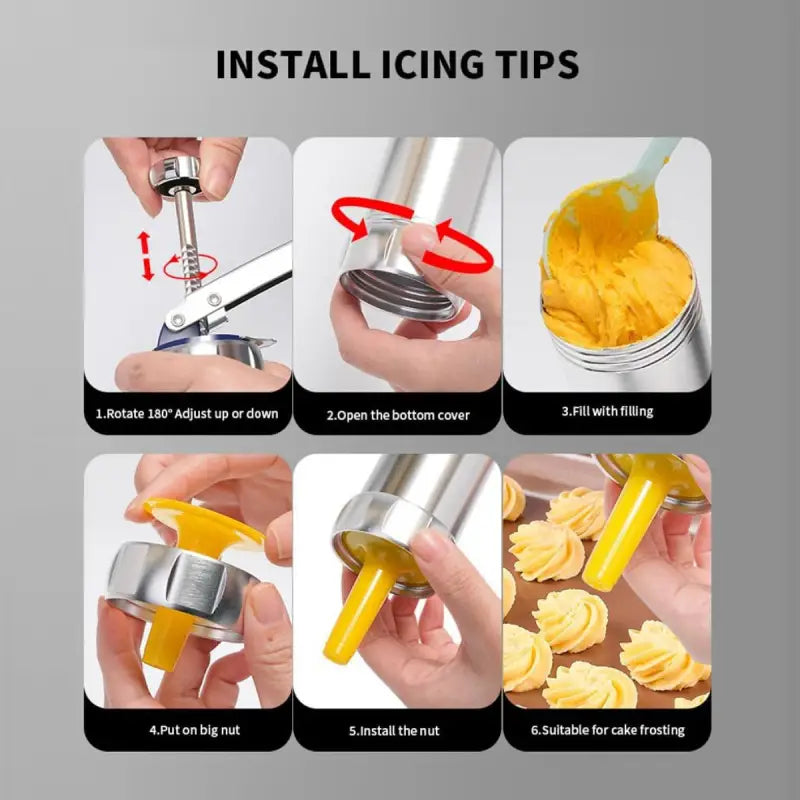 INSTALL ICING TIPS

1.Rotate 180° Adjust up or down

2.Open the bottom cover

3.Fill with filling

4.Put on big nut

5.Install the nut

6.Suitable for cake frosting