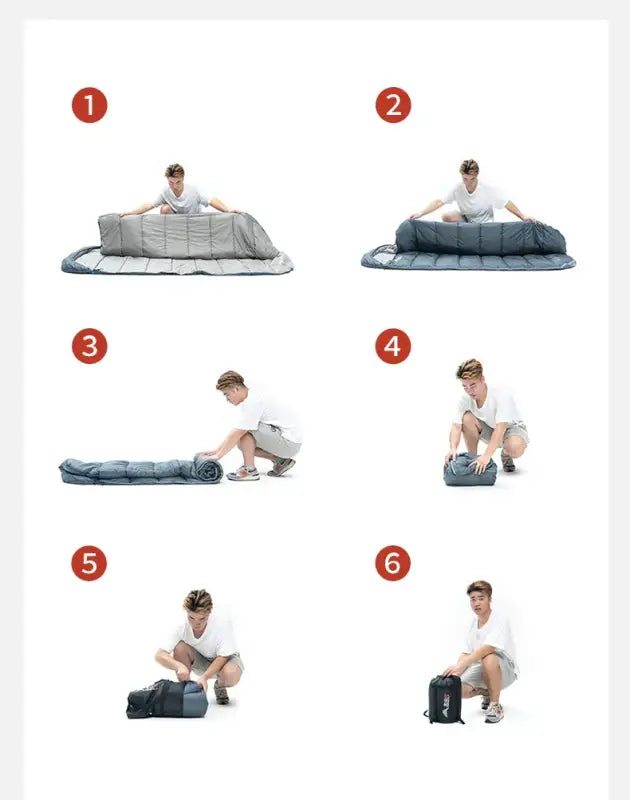 1

2

3

4

5

6